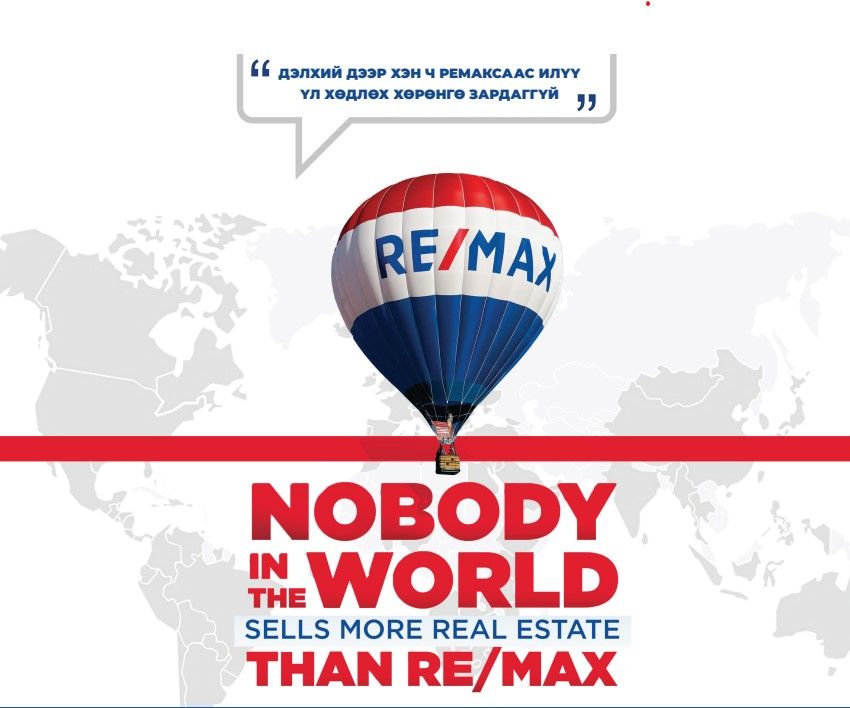 “ ДЭЛХИЙ ДЭЭР ХЭН Ч РЕМАКСААС ИЛҮҮ ҮЛ ХӨДЛӨХ ХӨРӨНГӨ ЗАРДАГГҮЙ ”

RE/MAX

NOBODY IN THE WORLD SELLS MORE REAL ESTATE THAN RE/MAX